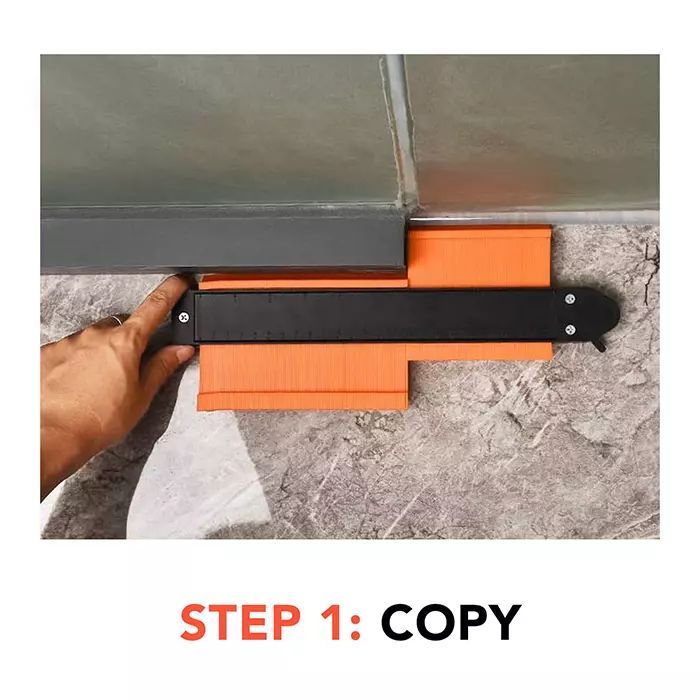 STEP 1: COPY